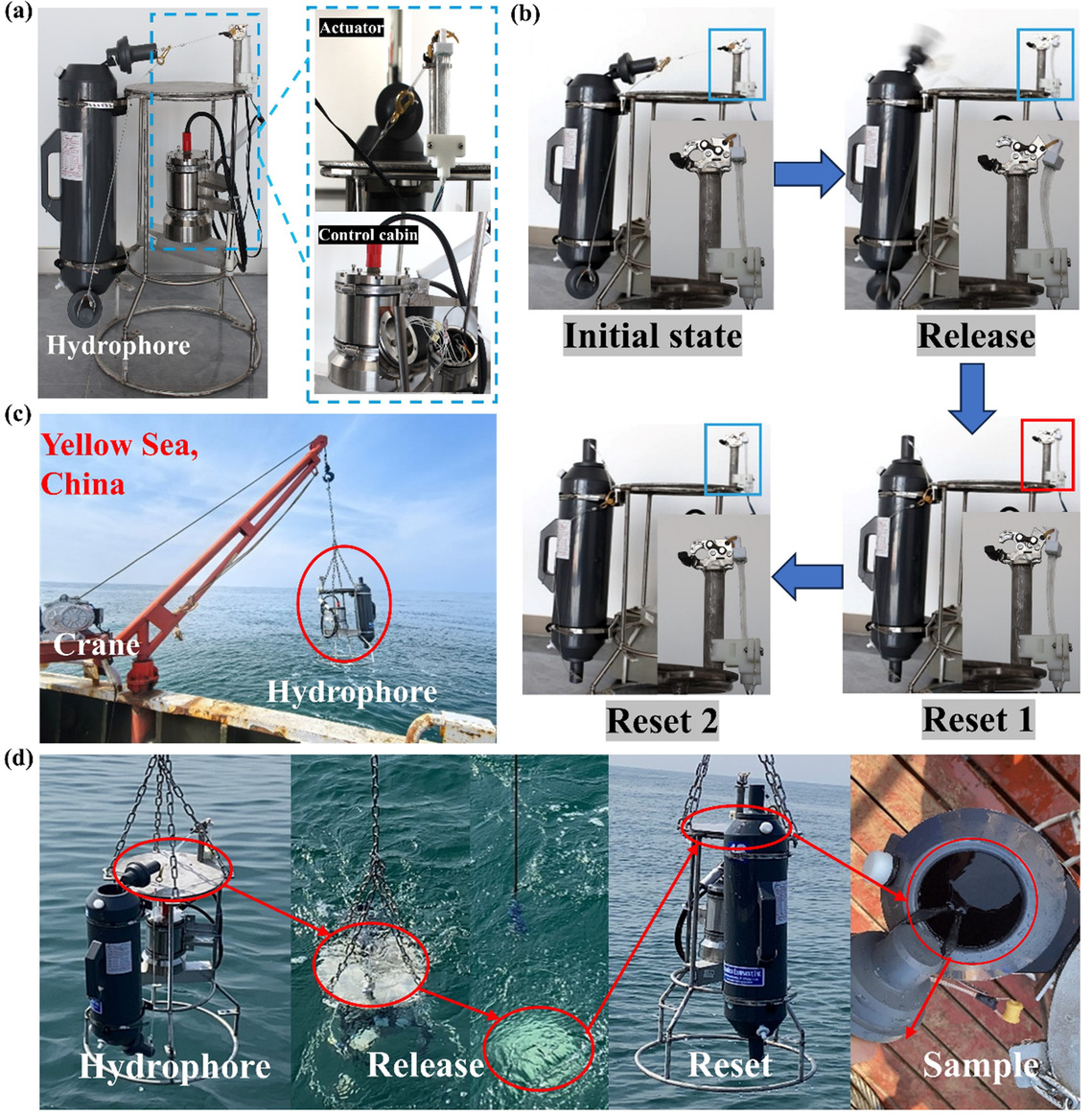 (a)

Actuator

Control cabin

Hydrophore

(b)

Initial state

Release

Reset 2

Reset 1

(c)

Yellow Sea, China

Crane

Hydrophore

(d)

Hydrophore

Release

Reset

Sample